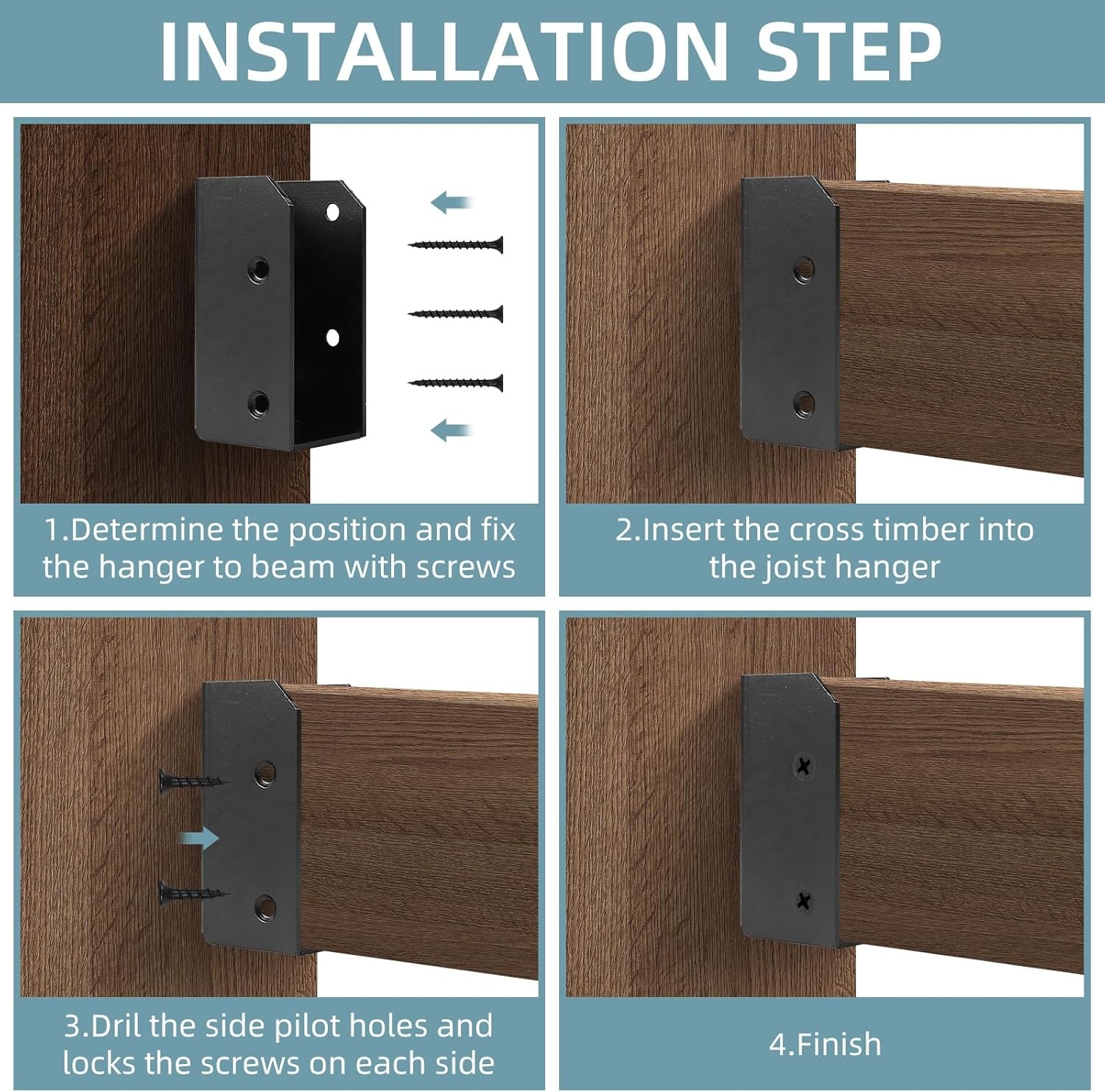 INSTALLATION STEP

1.Determine the position and fix the hanger to beam with screws

2.Insert the cross timber into the joist hanger

3.Dril the side pilot holes and locks the screws on each side

4.Finish