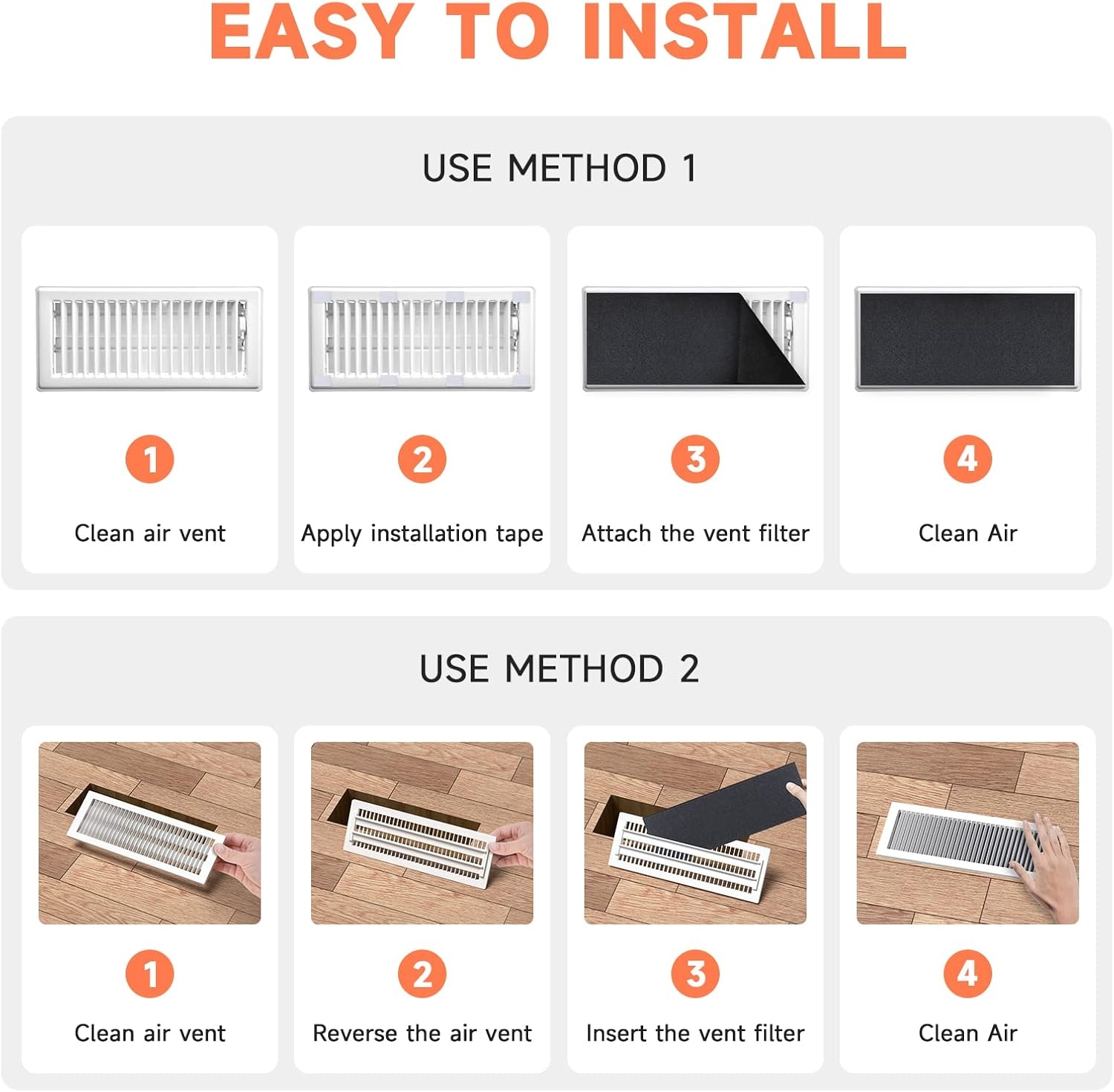 EASY TO INSTALL

USE METHOD 1

1
Clean air vent

2
Apply installation tape

3
Attach the vent filter

4
Clean Air

USE METHOD 2

1
Clean air vent

2
Reverse the air vent

3
Insert the vent filter

4
Clean Air