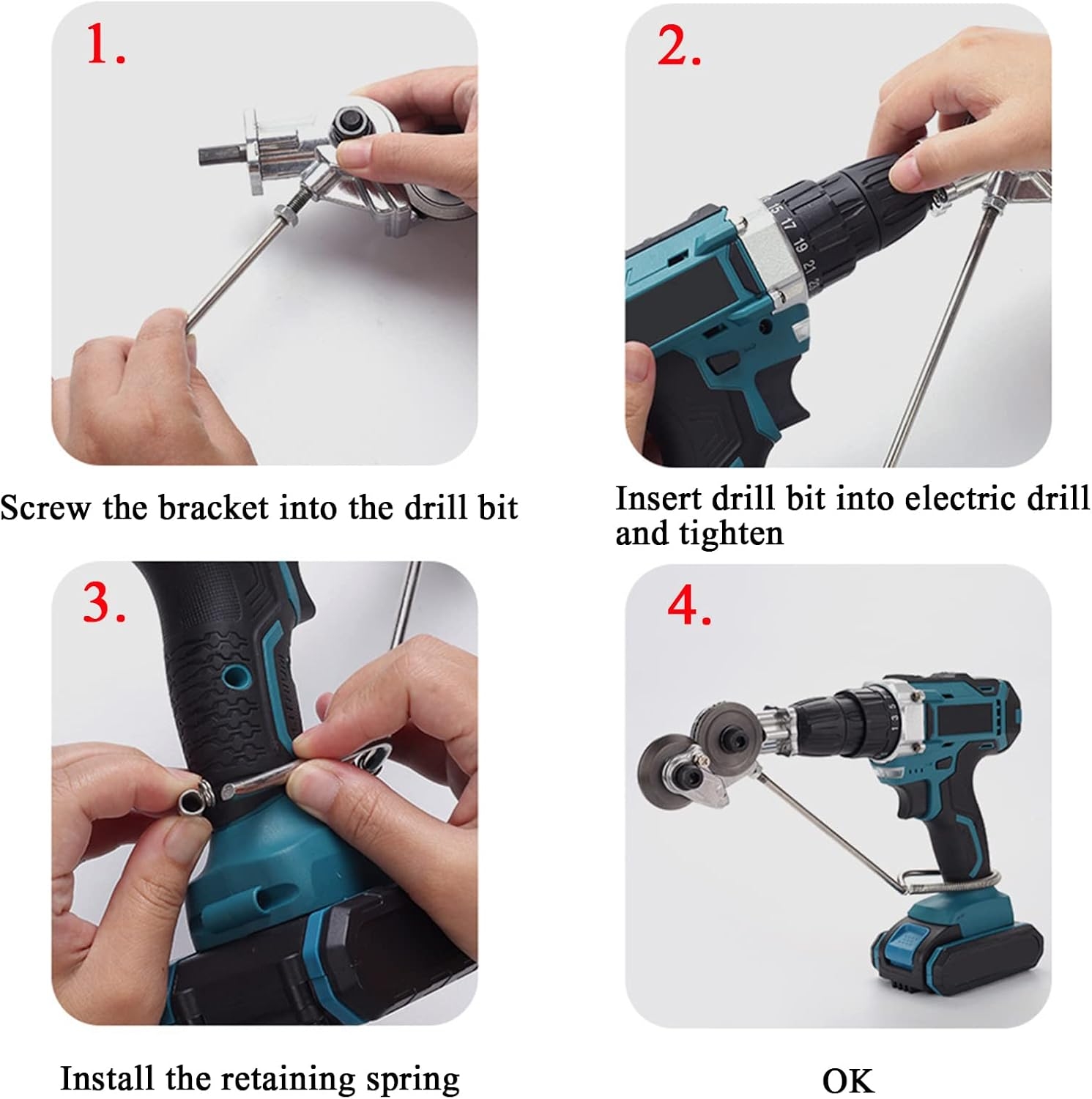 1.

Screw the bracket into the drill bit

2.

15 17 19 21

Insert drill bit into electric drill and tighten

3.

Install the retaining spring

4.

OK